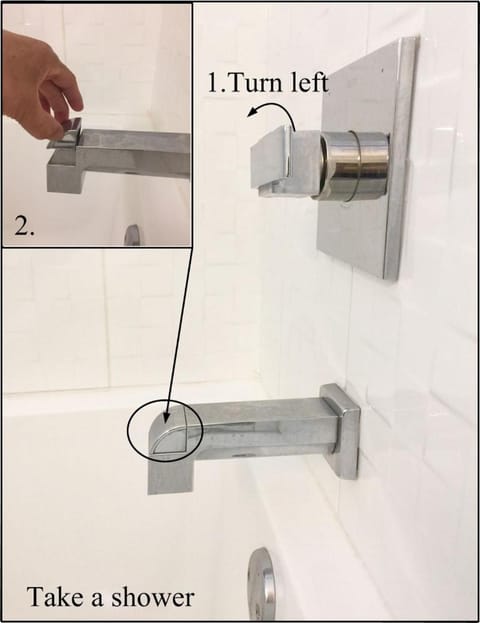 1.Turn left

2.

Take a shower