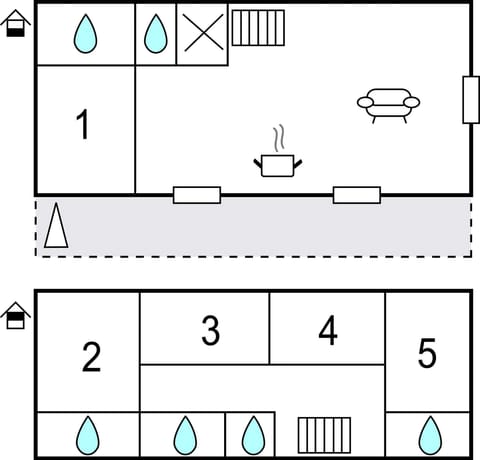 1

2

3

4

5