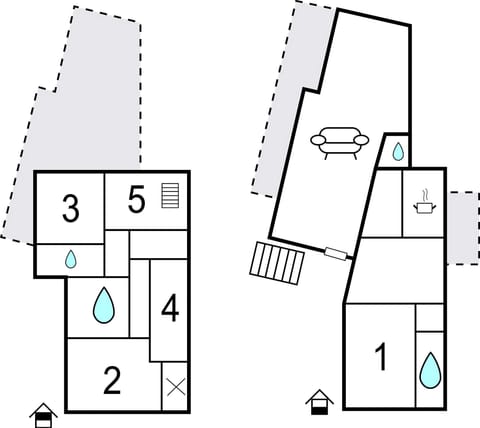 3
5
4
2
1