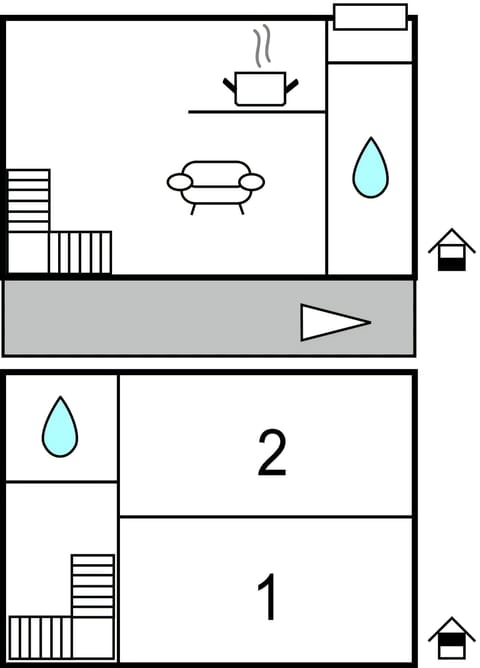 2

1