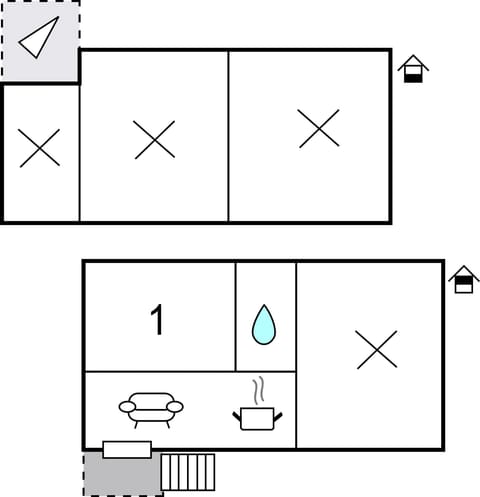 1