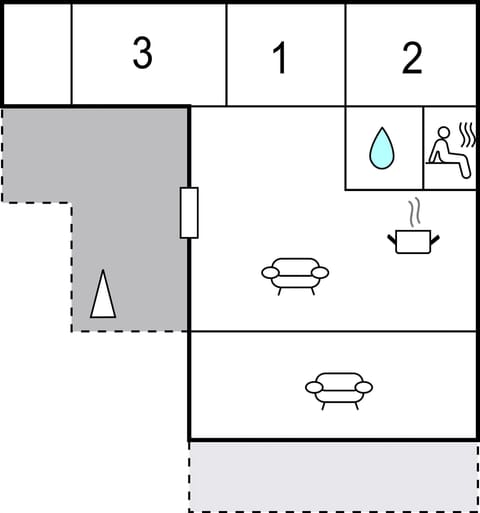 3
1
2