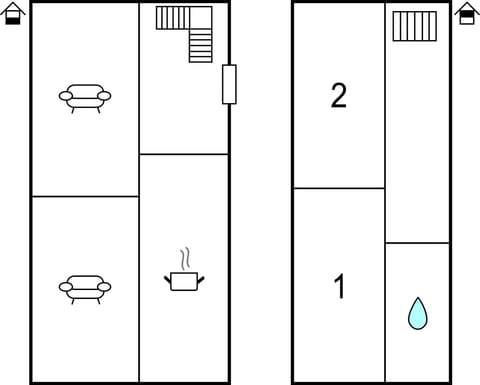 2

1