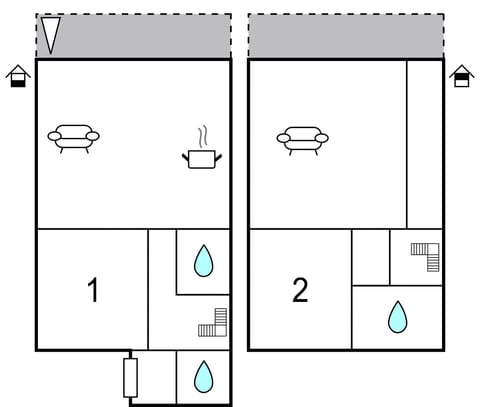 1

2