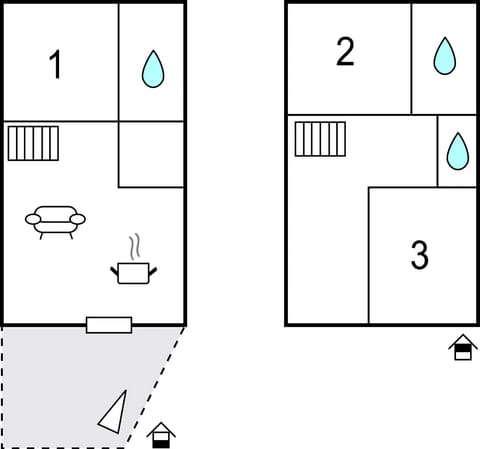 1

2

3