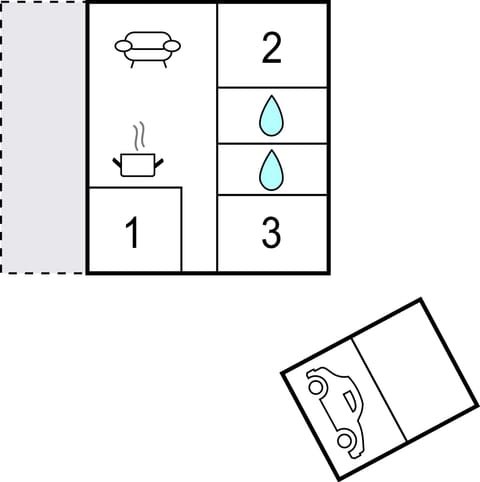 2

1

3