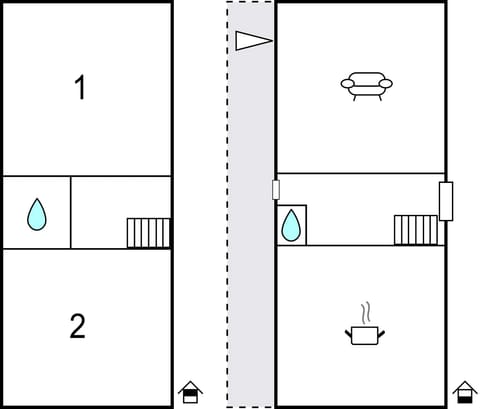 1

2