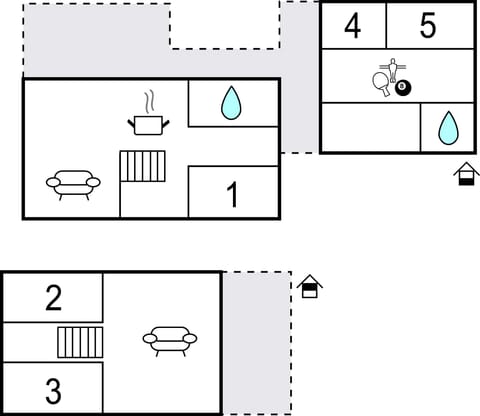 4
5
8
1
2
3