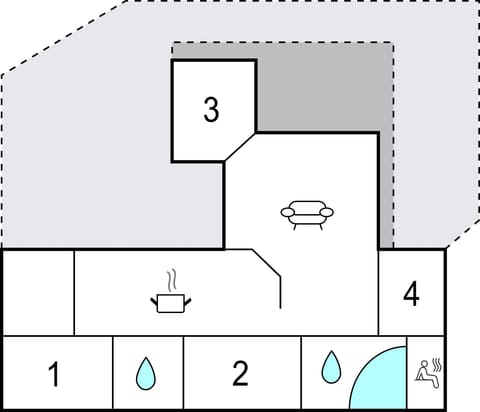 3

4

1

2