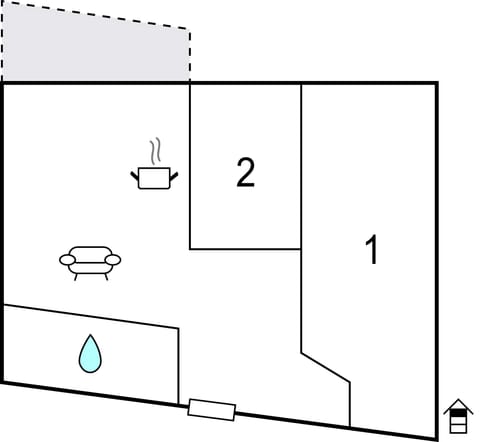 2

1