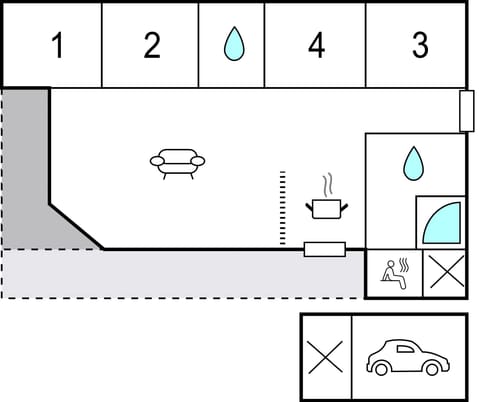 1 2 4 3