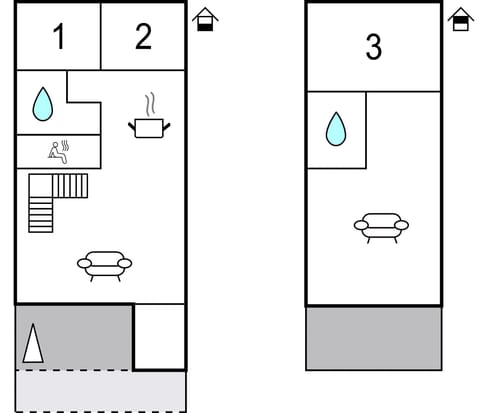 1
2
3