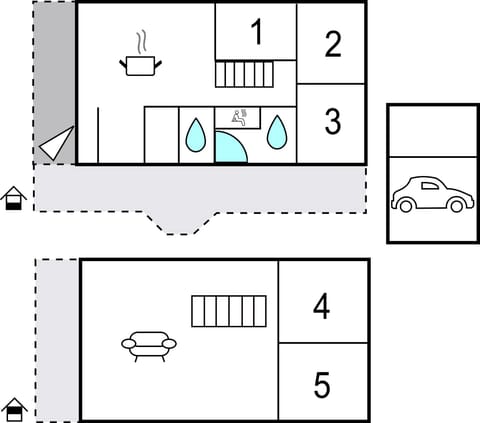 1
2
3
4
5