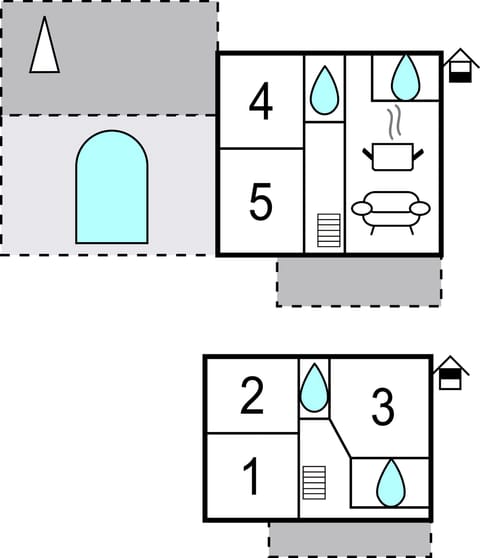 4
5
2
3
1