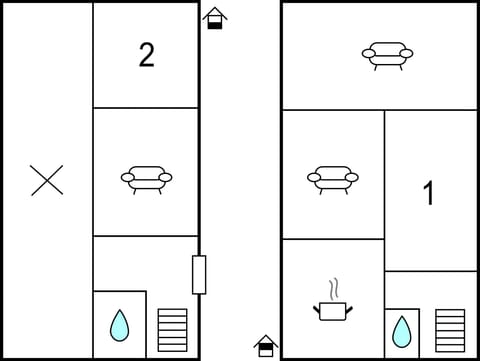 2

1