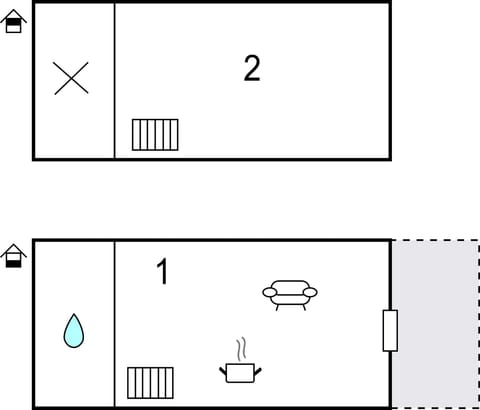 2

1