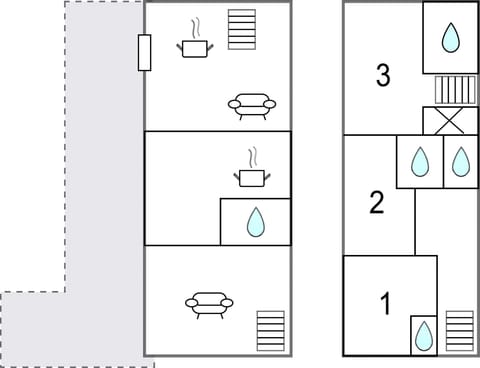 3

2

1