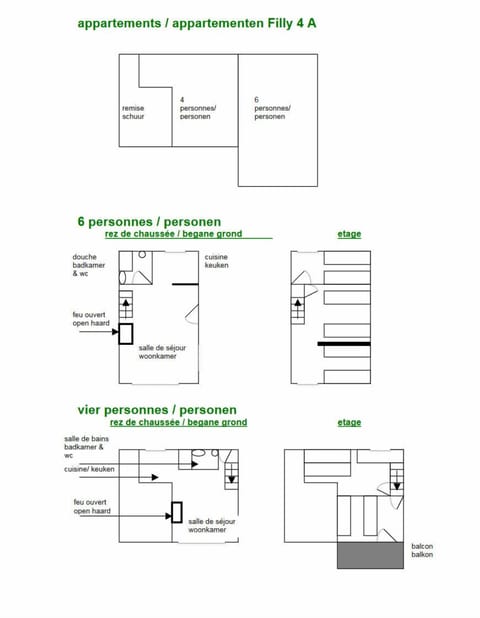 appartements / appartementen Filly 4 A

remise
schuur

4
personnes/
personen

6
personnes/
personen

6 personnes / personen

rez de chaussée / begane grond

etage

douche
badkamer
& wc

cuisine
keuken

feu ouvert
open haard

salle de séjour
woonkamer

vier personnes / personen

rez de chaussée / begane grond

etage

salle de bains
badkamer &
wc

cuisine/ keuken

feu ouvert
open haard

salle de séjour
woonkamer

balcon
balkon