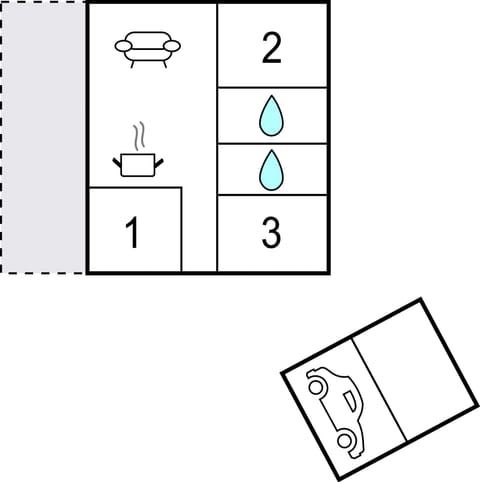 2
1
3