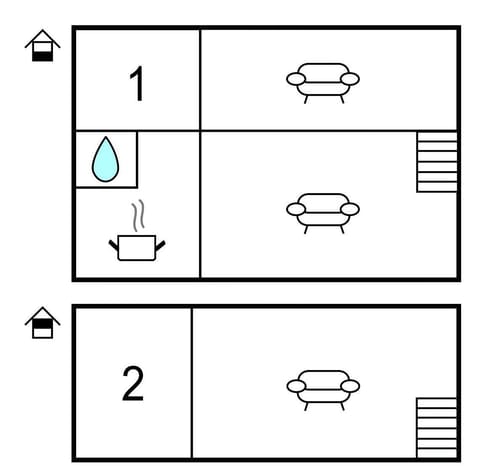 1

2