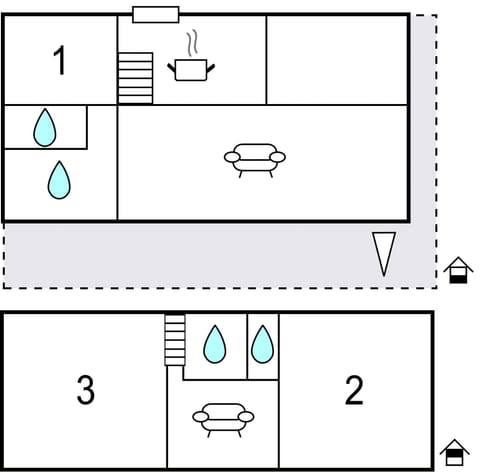 1

3

2