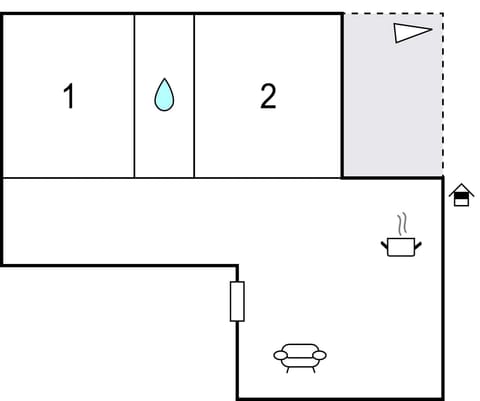 1

2