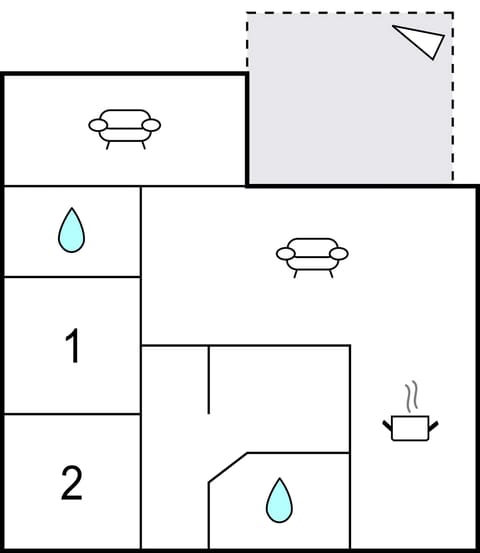 1

2