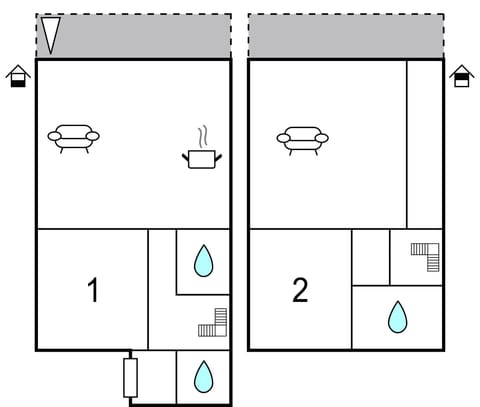 1

2