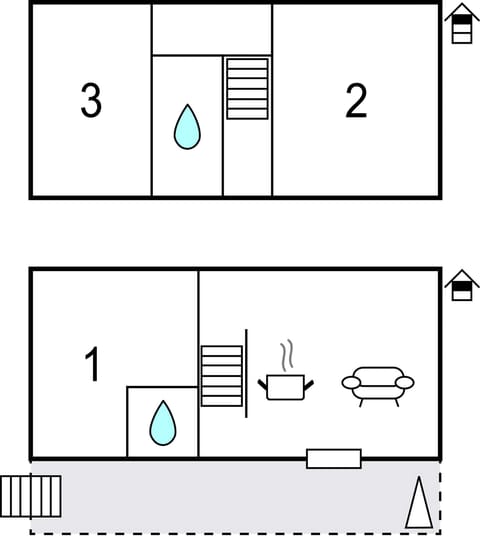 3
2
1