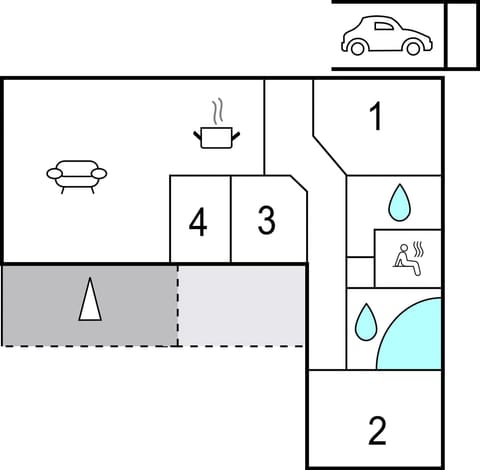 1

4

3

2