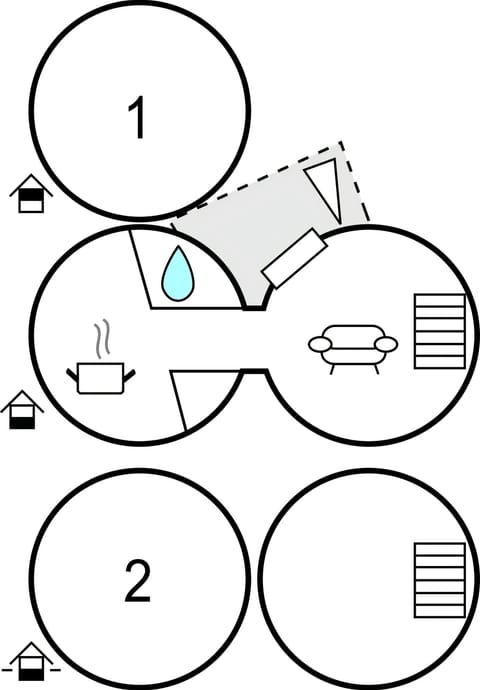 1

2